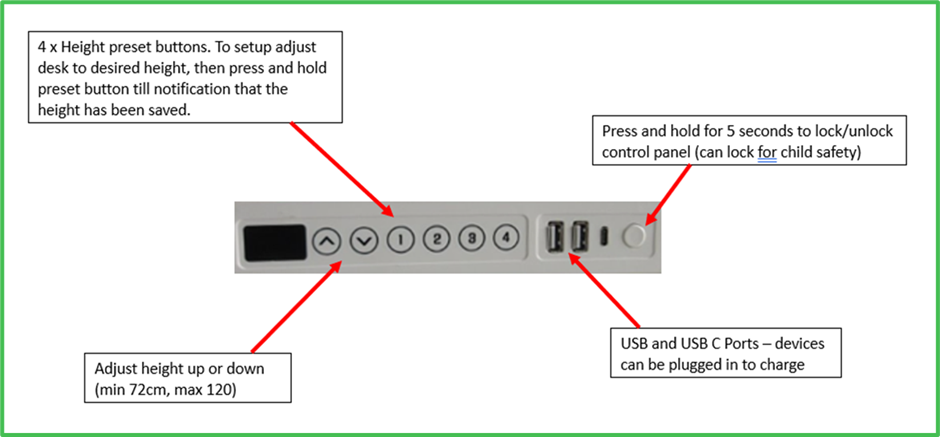 4 x Height preset buttons. To setup adjust desk to desired height, then press and hold preset button till notification that the height has been saved.

Press and hold for 5 seconds to lock/unlock control panel (can lock for child safety)

1 2 3 4

Adjust height up or down (min 72cm, max 120)

USB and USB C Ports – devices can be plugged in to charge